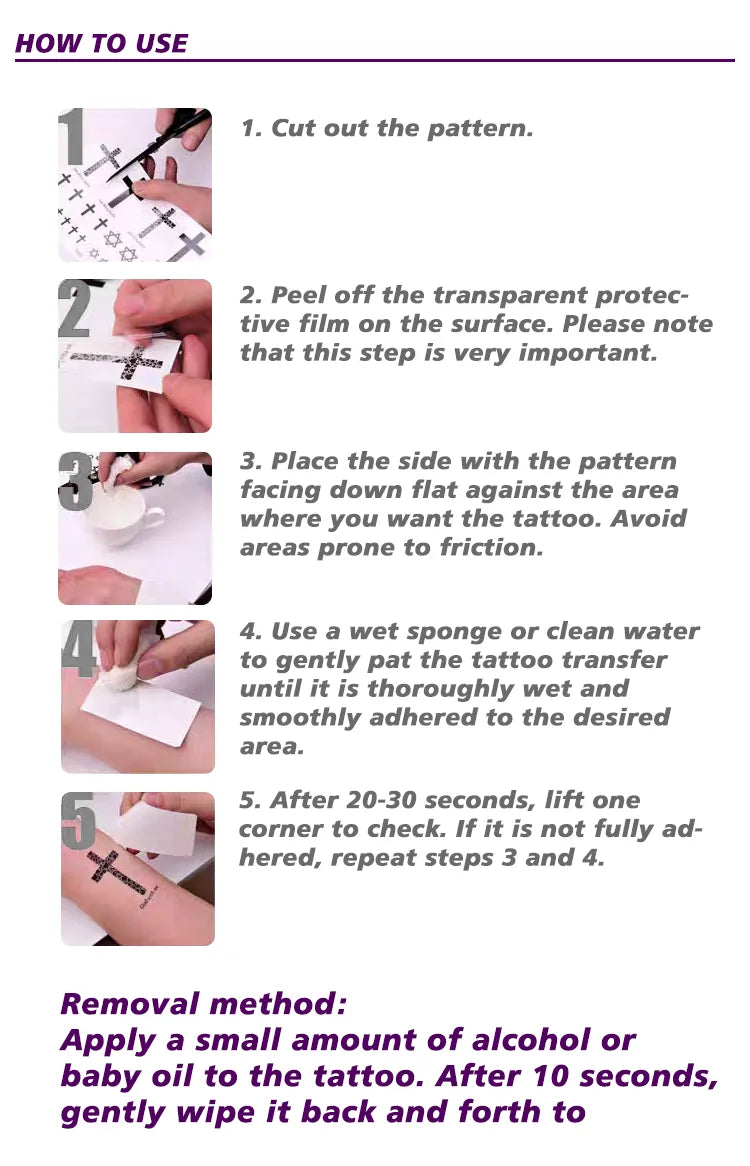 HOW TO USE

1

1. Cut out the pattern.

2

2. Peel off the transparent protective film on the surface. Please note that this step is very important.

3

3. Place the side with the pattern facing down flat against the area where you want the tattoo. Avoid areas prone to friction.

4

4. Use a wet sponge or clean water to gently pat the tattoo transfer until it is thoroughly wet and smoothly adhered to the desired area.

5

5. After 20-30 seconds, lift one corner to check. If it is not fully adhered, repeat steps 3 and 4.

Removal method:
Apply a small amount of alcohol or baby oil to the tattoo. After 10 seconds, gently wipe it back and forth to